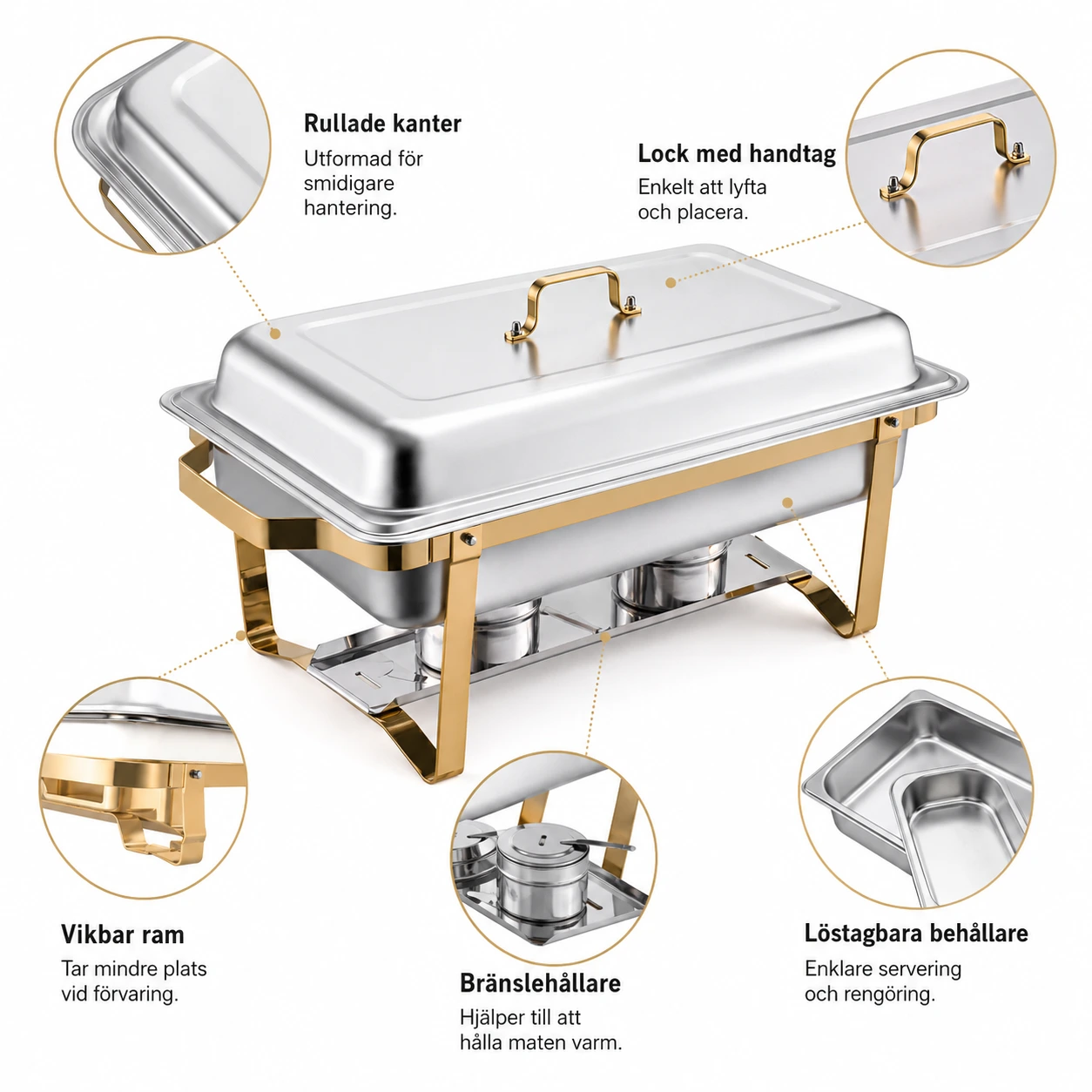 Rullade kanter
Utformad för smidigare hantering.

Lock med handtag
Enkelt att lyfta och placera.

Vikbar ram
Tar mindre plats vid förvaring.

Bränslehållare
Hjälper till att hålla maten varm.

Löstagbara behållare
Enklare servering och rengöring.