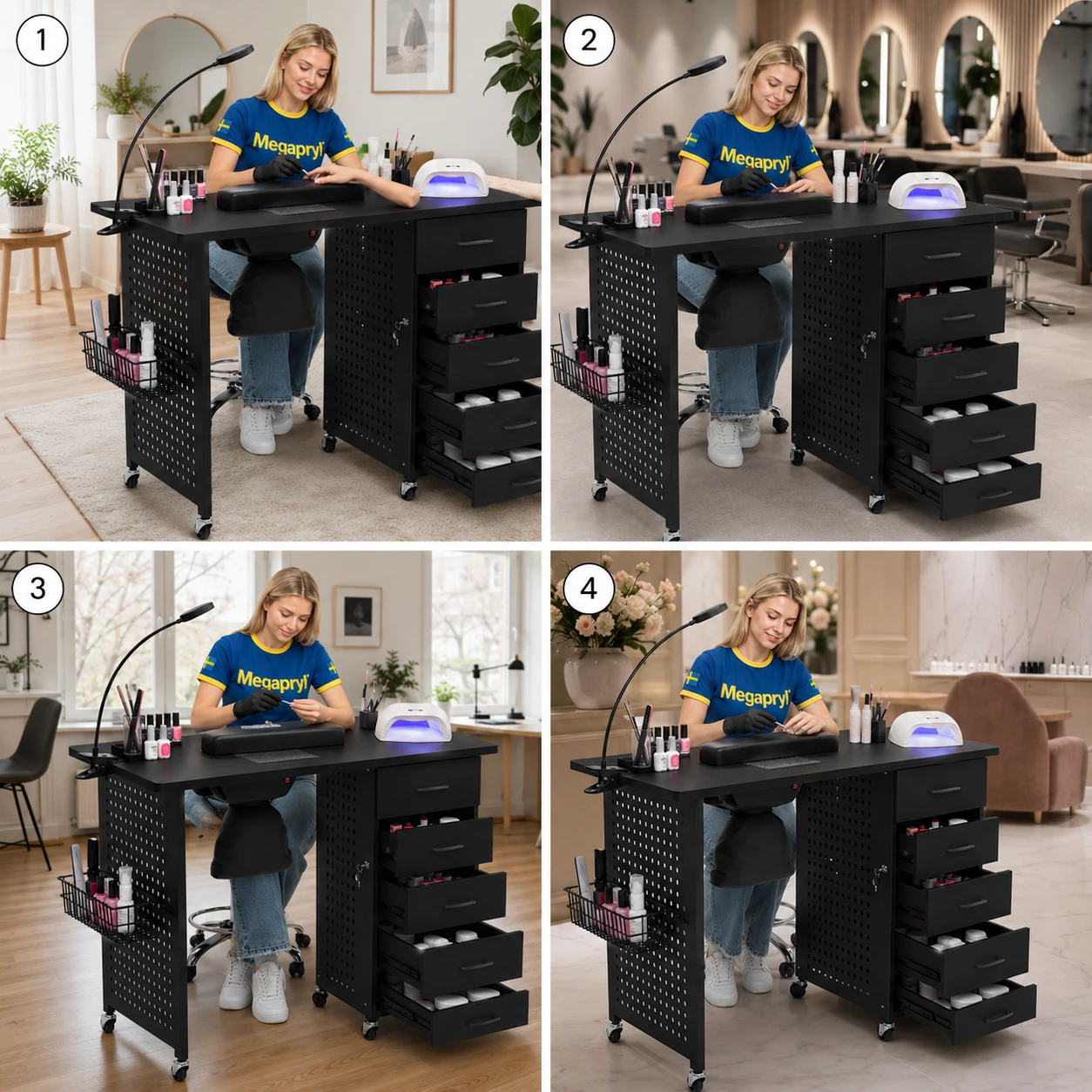 1

Megapryl

2

Megapryl

3

Megapryl

4

Megapryl