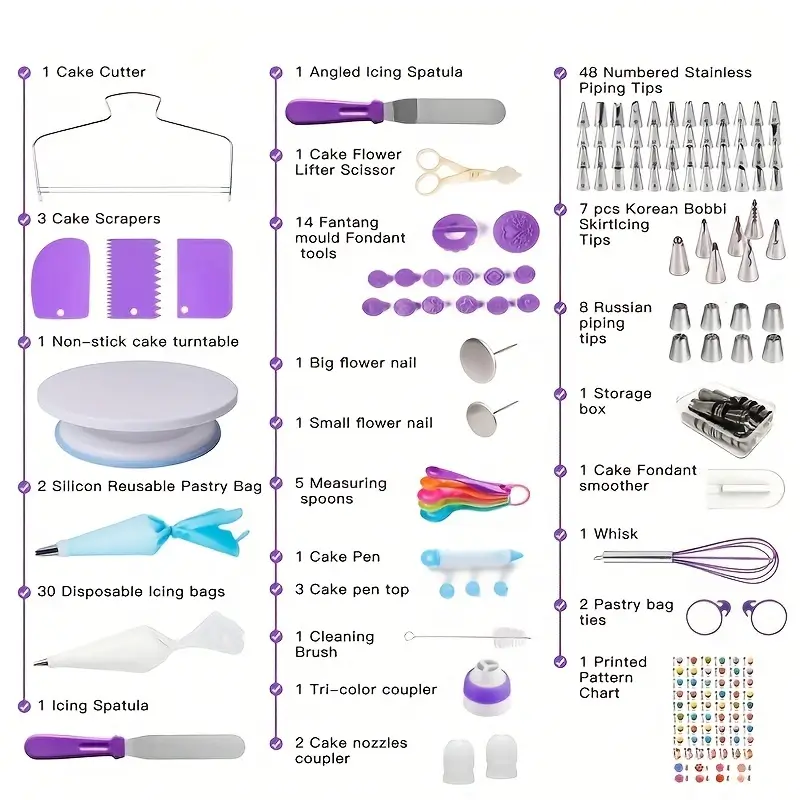 1 Cake Cutter

3 Cake Scrapers

1 Non-stick cake turntable

2 Silicon Reusable Pastry Bag

30 Disposable Icing bags

1 Icing Spatula

1 Angled Icing Spatula

1 Cake Flower Lifter Scissor

14 Fantang mould Fondant tools

1 Big flower nail

1 Small flower nail

5 Measuring spoons

1 Cake Pen

3 Cake pen top

1 Cleaning Brush

1 Tri-color coupler

2 Cake nozzles coupler

48 Numbered Stainless Piping Tips

7 pcs Korean Bobbi SkirtIcing Tips

8 Russian piping tips

1 Storage box

1 Cake Fondant smoother

1 Whisk

2 Pastry bag ties

1 Printed Pattern Chart