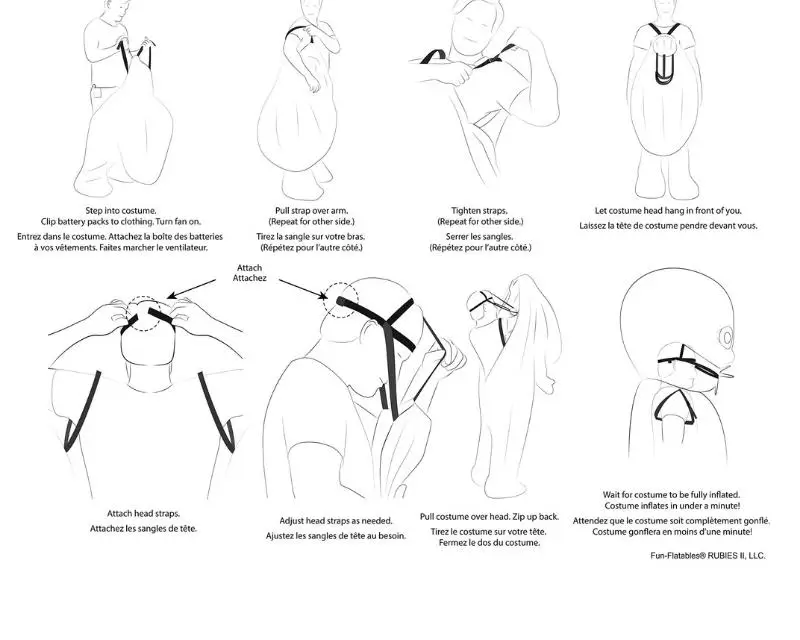 Step into costume.
Clip battery packs to clothing. Turn fan on.

Entrez dans le costume. Attachez la boîte des batteries à vos vêtements. Faites marcher le ventilateur.

Pull strap over arm.
(Repeat for other side.)

Tirez la sangle sur votre bras.
(Répétez pour l'autre côté.)

Tighten straps.
(Repeat for other side.)

Serrer les sangles.
(Répétez pour l'autre côté.)

Let costume head hang in front of you.

Laissez la tête de costume pendre devant vous.

Attach
Attachez

Attach head straps.

Attachez les sangles de tête.

Adjust head straps as needed.

Ajustez les sangles de tête au besoin.

Pull costume over head. Zip up back.

Tirez le costume sur votre tête.
Fermez le dos du costume.

Wait for costume to be fully inflated.
Costume inflates in under a minute!

Attendez que le costume soit complètement gonflé.
Costume gonflera en moins d'une minute!

Fun-Flatables® RUBIES II, LLC.