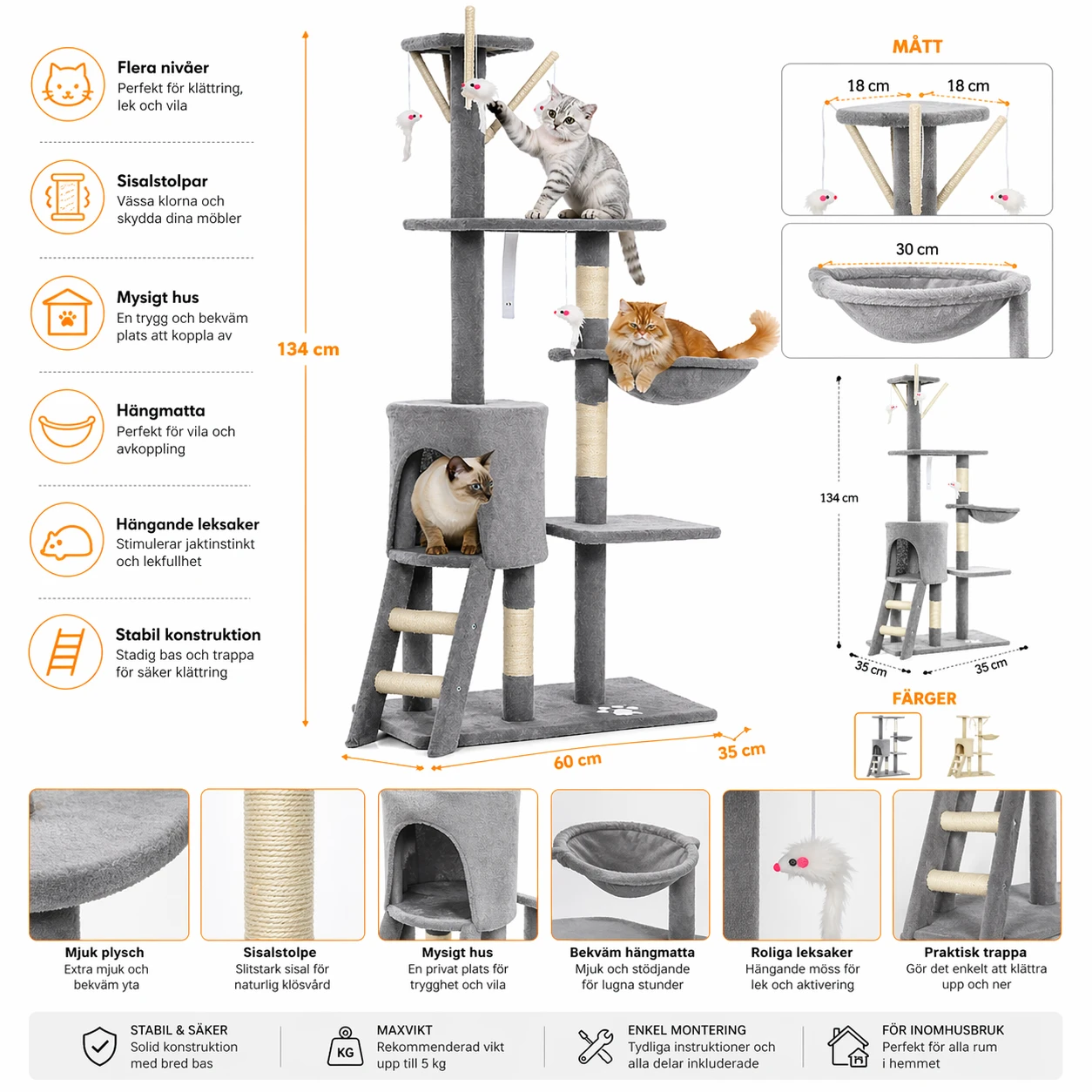 Flera nivåer
Perfekt för klättring, lek och vila

Sisalstolpar
Vässa klorna och skydda dina möbler

Mysigt hus
En trygg och bekväm plats att koppla av

Hängmatta
Perfekt för vila och avkoppling

Hängande leksaker
Stimulerar jaktinstinkt och lekfullhet

Stabil konstruktion
Stadig bas och trappa för säker klättring

134 cm

60 cm

35 cm

MÅTT

18 cm

18 cm

30 cm

134 cm

35 cm

35 cm

FÄRGER

Mjuk plysch
Extra mjuk och bekväm yta

Sisalstolpe
Slitstark sisal för naturlig klösvård

Mysigt hus
En privat plats för trygghet och vila

Bekväm hängmatta
Mjuk och stödjande för lugna stunder

Roliga leksaker
Hängande möss för lek och aktivering

Praktisk trappa
Gör det enkelt att klättra upp och ner

STABIL & SÄKER
Solid konstruktion med bred bas

KG
MAXVIKT
Rekommenderad vikt upp till 5 kg

ENKEL MONTERING
Tydliga instruktioner och alla delar inkluderade

FÖR INOMHUSBRUK
Perfekt för alla rum i hemmet