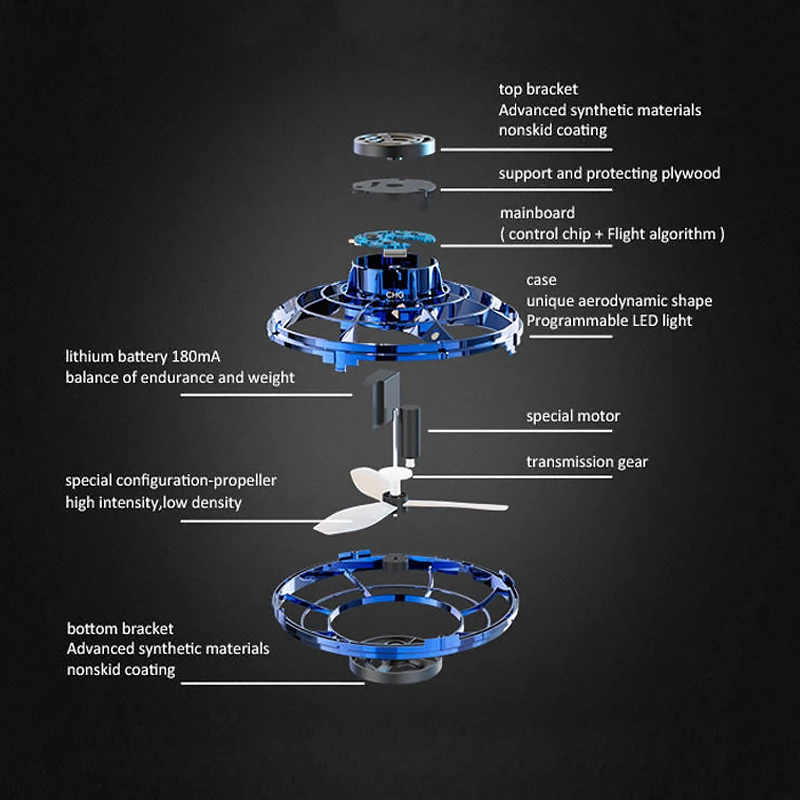 top bracket
Advanced synthetic materials
nonskid coating

support and protecting plywood

mainboard
( control chip + Flight algorithm )

case
unique aerodynamic shape
Programmable LED light

lithium battery 180mA
balance of endurance and weight

special motor

transmission gear

special configuration-propeller
high intensity,low density

bottom bracket
Advanced synthetic materials
nonskid coating