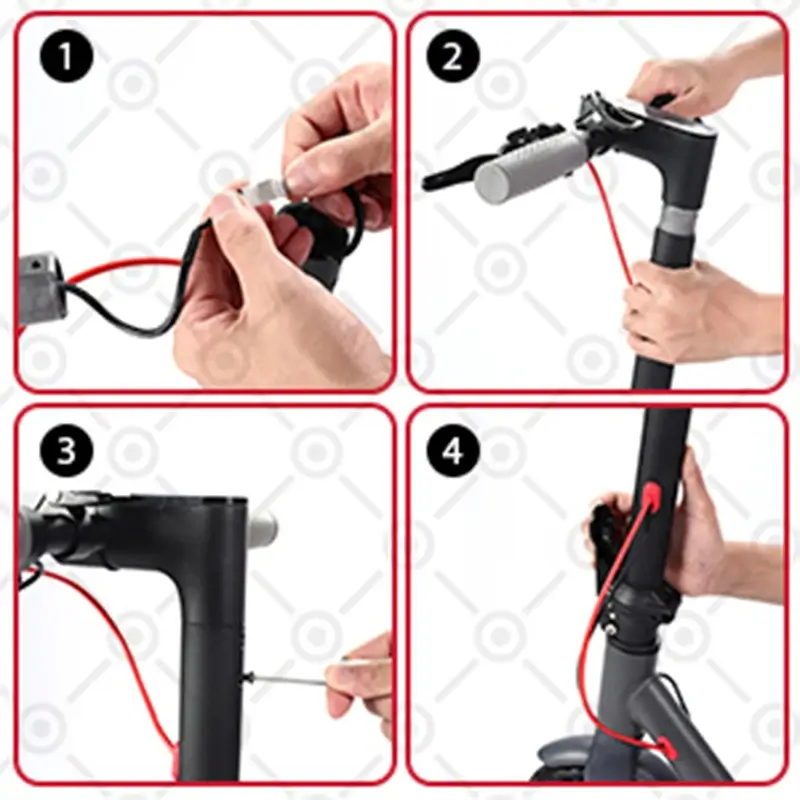 1

2

3

4