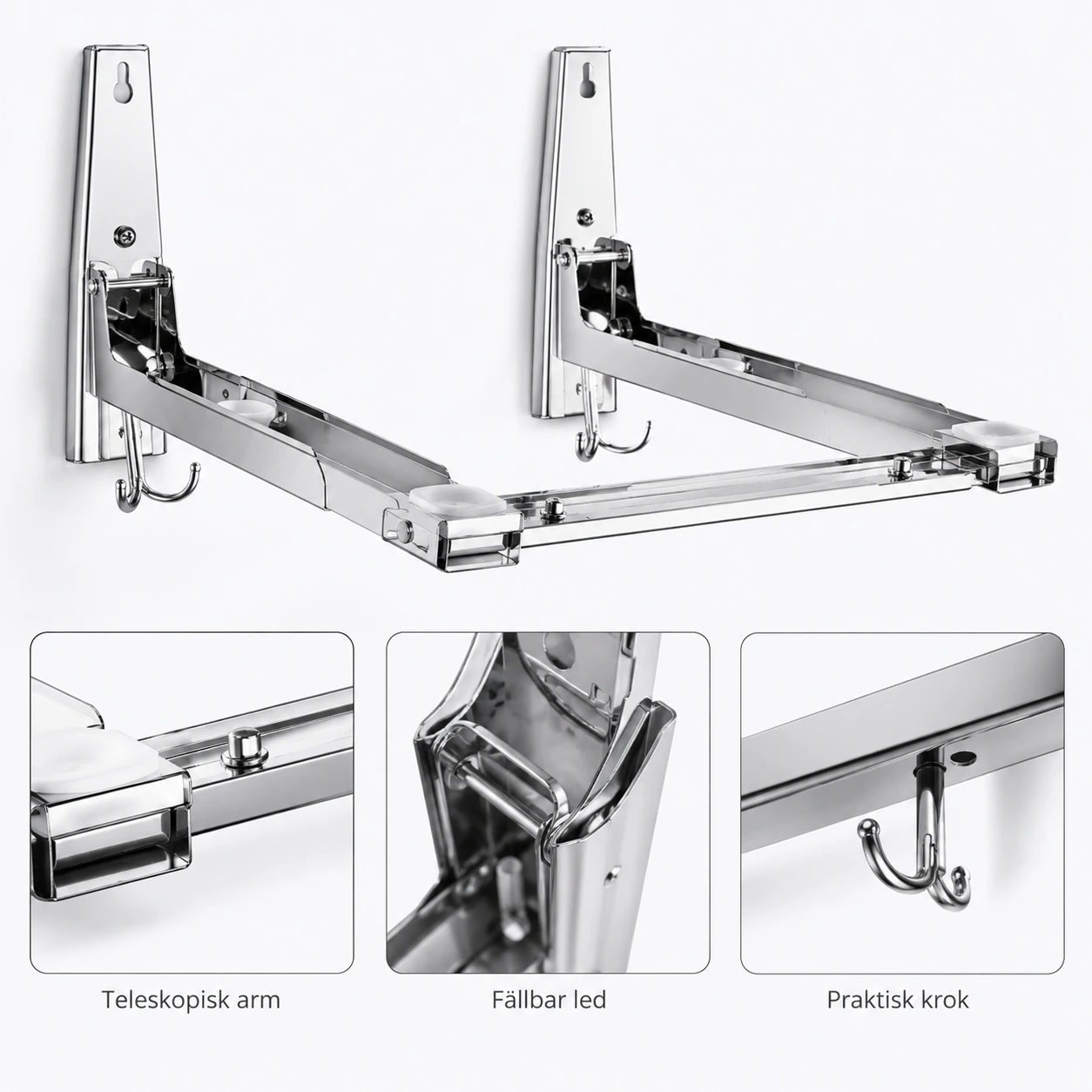 Teleskopisk arm

Fällbar led

Praktisk krok