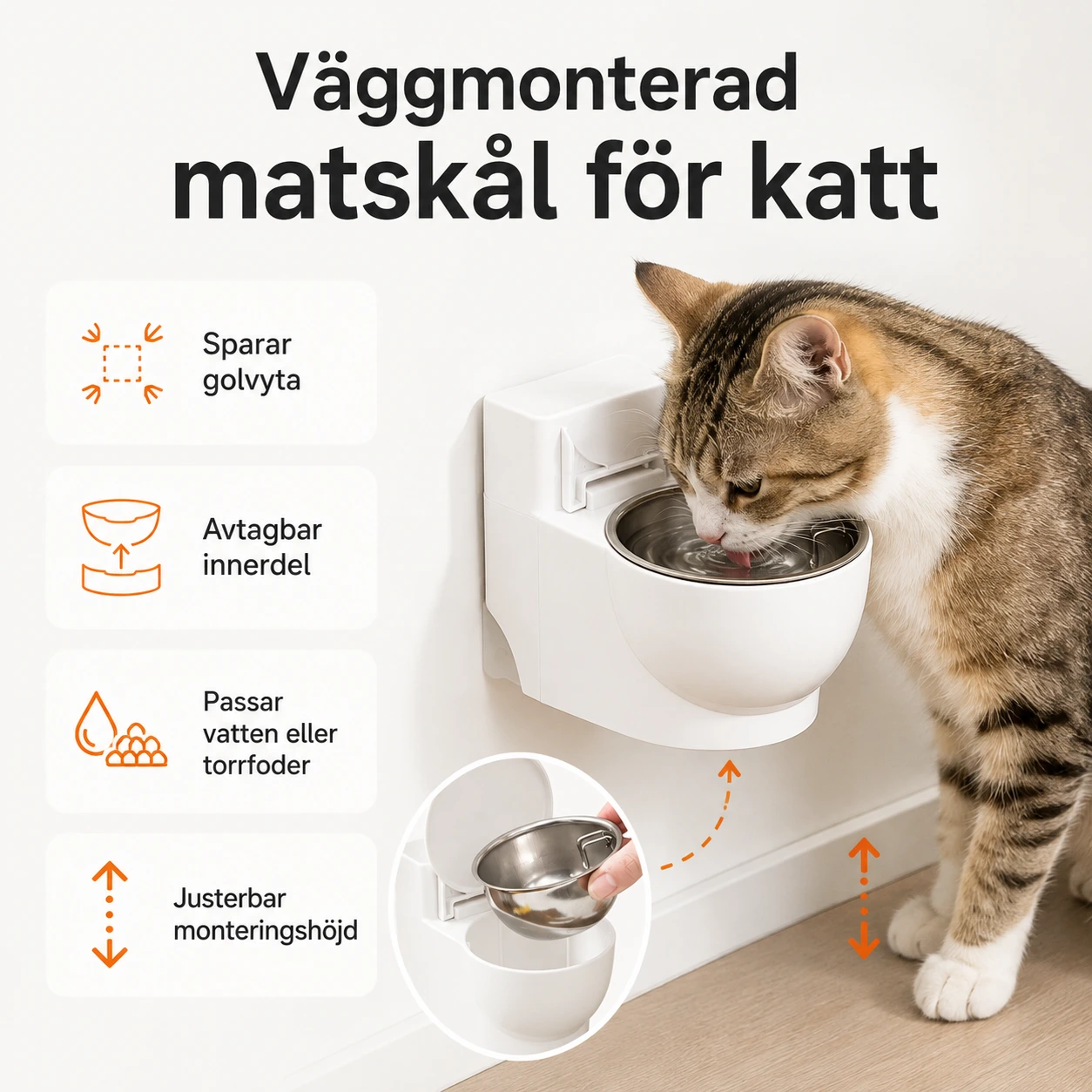 Väggmonterad matskål för katt

Sparar golvyta

Avtagbar innerdel

Passar vatten eller torrfoder

Justerbar monteringshöjd